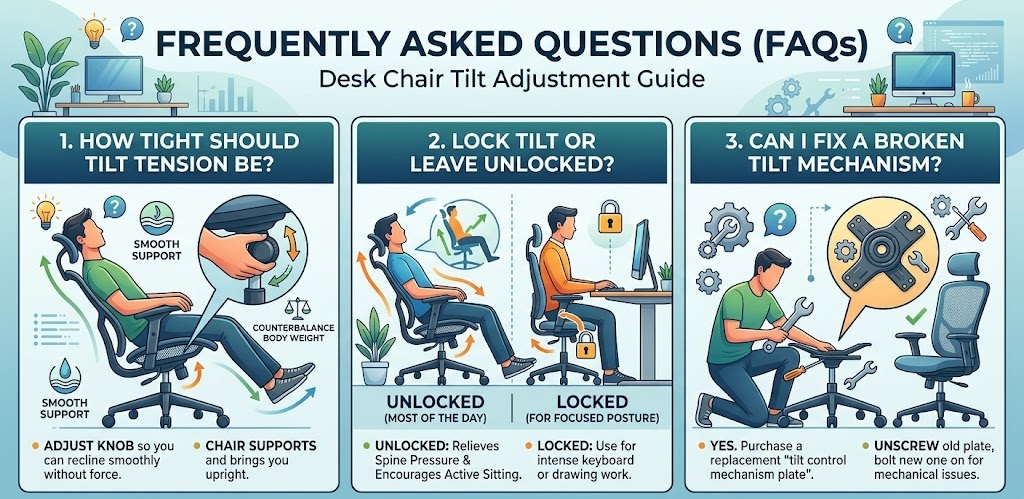 FREQUENTLY ASKED QUESTIONS (FAQs)
Desk Chair Tilt Adjustment Guide

1. HOW TIGHT SHOULD TILT TENSION BE?

SMOOTH SUPPORT

COUNTERBALANCE BODY WEIGHT

SMOOTH SUPPORT

ADJUST KNOB so you can recline smoothly without force.

CHAIR SUPPORTS and brings you upright.

2. LOCK TILT OR LEAVE UNLOCKED?

UNLOCKED (MOST OF THE DAY)

LOCKED (FOR FOCUSED POSTURE)

UNLOCKED: Relieves Spine Pressure & Encourages Active Sitting.

LOCKED: Use for intense keyboard or drawing work.

3. CAN I FIX A BROKEN TILT MECHANISM?

YES. Purchase a replacement "tilt control mechanism plate".

UNSCREW old plate, bolt new one on for mechanical issues.