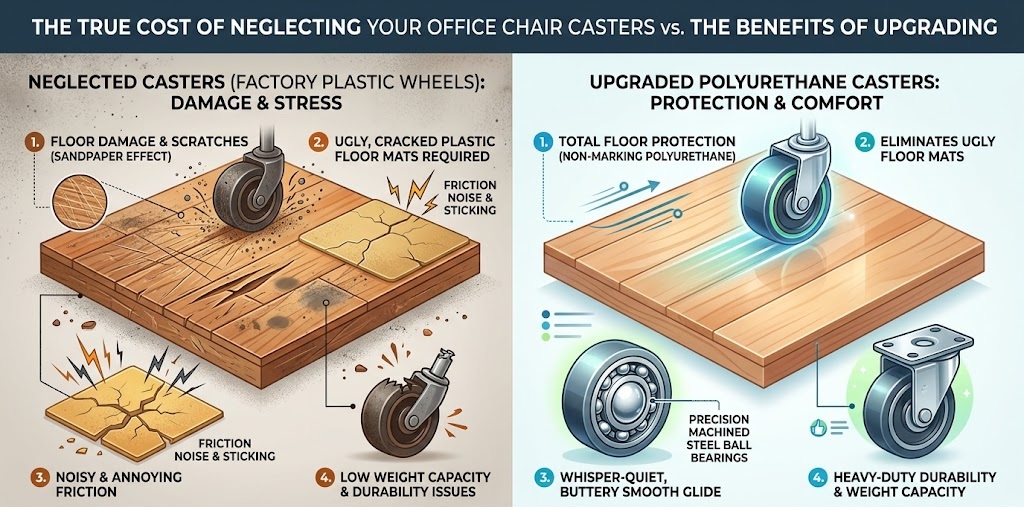 THE TRUE COST OF NEGLECTING YOUR OFFICE CHAIR CASTERS vs. THE BENEFITS OF UPGRADING

NEGLECTED CASTERS (FACTORY PLASTIC WHEELS): DAMAGE & STRESS

1. FLOOR DAMAGE & SCRATCHES (SANDPAPER EFFECT)

2. UGLY, CRACKED PLASTIC FLOOR MATS REQUIRED

FRICTION NOISE & STICKING

FRICTION NOISE & STICKING

3. NOISY & ANNOYING FRICTION

4. LOW WEIGHT CAPACITY & DURABILITY ISSUES

UPGRADED POLYURETHANE CASTERS: PROTECTION & COMFORT

1. TOTAL FLOOR PROTECTION (NON-MARKING POLYURETHANE)

2. ELIMINATES UGLY FLOOR MATS

PRECISION MACHINED STEEL BALL BEARINGS

3. WHISPER-QUIET, BUTTERY SMOOTH GLIDE

4. HEAVY-DUTY DURABILITY & WEIGHT CAPACITY